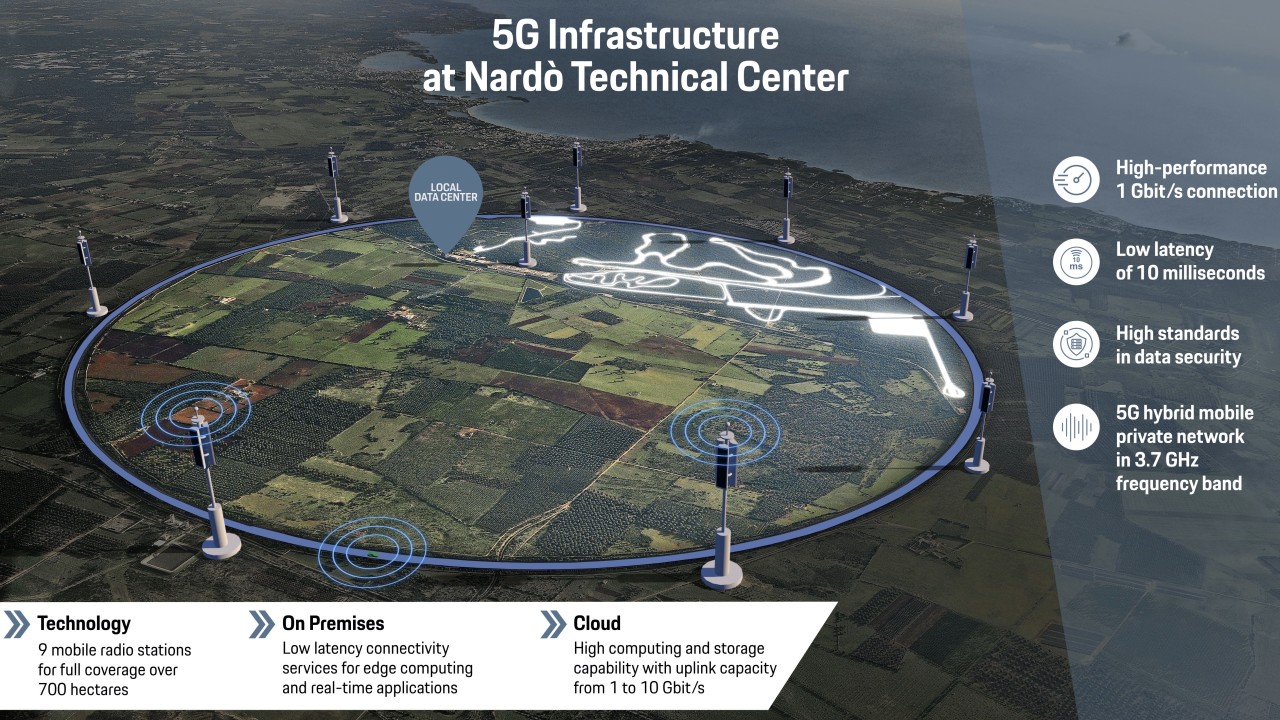 5G Infrastructure at Nardò Technical Center

LOCAL DATA CENTER

High-performance 1 Gbit/s connection

10 ms

Low latency of 10 milliseconds

High standards in data security

5G hybrid mobile private network in 3.7 GHz frequency band

Technology
9 mobile radio stations for full coverage over 700 hectares

On Premises
Low latency connectivity services for edge computing and real-time applications

Cloud
High computing and storage capability with uplink capacity from 1 to 10 Gbit/s